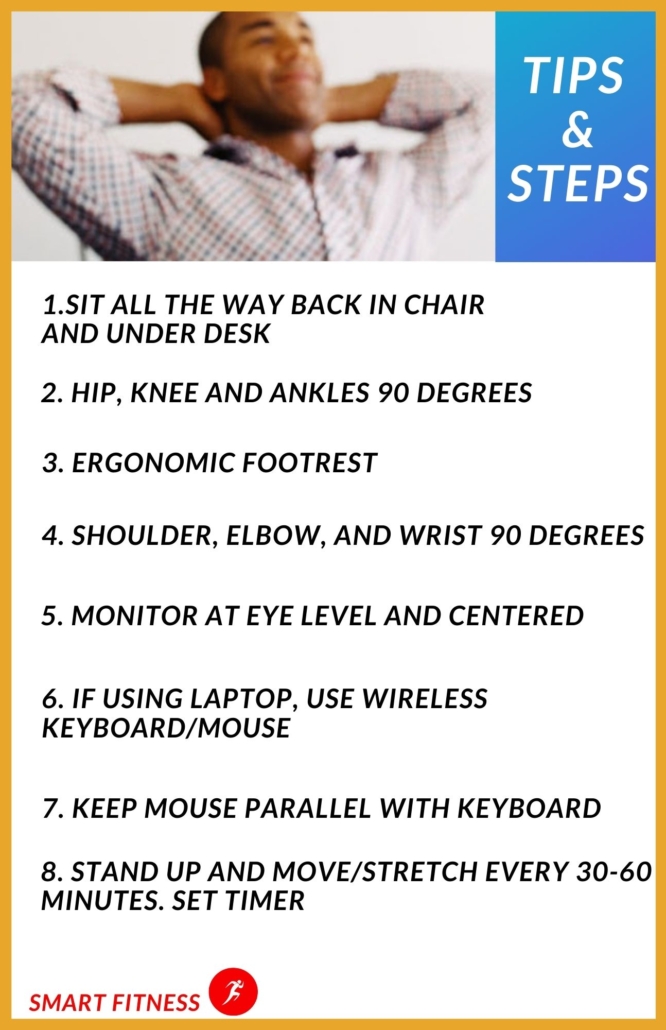 TIPS
&
STEPS

1.SIT ALL THE WAY BACK IN CHAIR AND UNDER DESK

2. HIP, KNEE AND ANKLES 90 DEGREES

3. ERGONOMIC FOOTREST

4. SHOULDER, ELBOW, AND WRIST 90 DEGREES

5. MONITOR AT EYE LEVEL AND CENTERED

6. IF USING LAPTOP, USE WIRELESS KEYBOARD/MOUSE

7. KEEP MOUSE PARALLEL WITH KEYBOARD

8. STAND UP AND MOVE/STRETCH EVERY 30-60 MINUTES. SET TIMER

SMART FITNESS